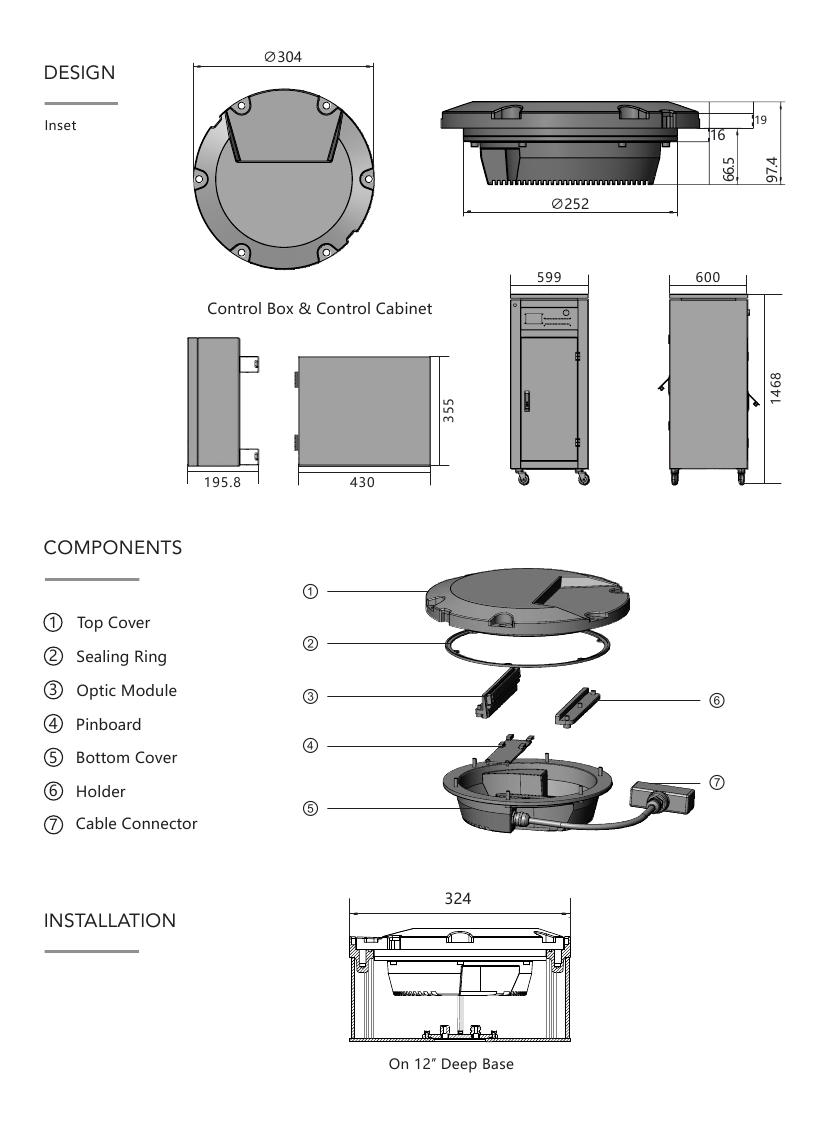 DESIGN

Inset

∅304

19
16
66.5
97.4
∅252

Control Box & Control Cabinet

599
600

355
1468
195.8
430

COMPONENTS

① Top Cover
② Sealing Ring
③ Optic Module
④ Pinboard
⑤ Bottom Cover
⑥ Holder
⑦ Cable Connector

①
②
③
⑥
④
⑦
⑤

INSTALLATION

324

On 12" Deep Base